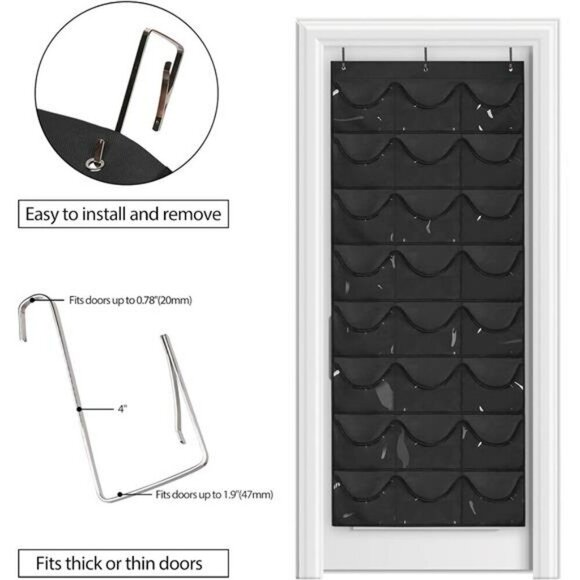 Easy to install and remove

Fits doors up to 0.78"(20mm)

4"

Fits doors up to 1.9"(47mm)

Fits thick or thin doors